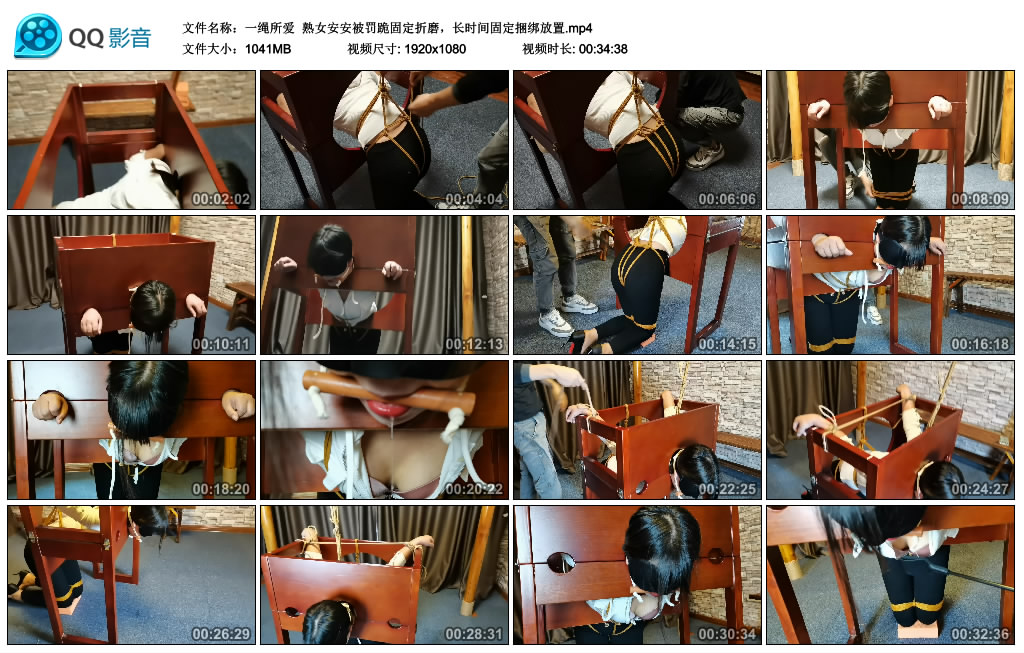 QQ影音

文件名称：一绳所爱 熟女安安被罚跪固定折磨，长时间固定捆绑放置.mp4
文件大小：1041MB 视频尺寸: 1920x1080 视频时长: 00:34:38

00:02:02
00:04:04
00:06:06
00:08:09
00:10:11
00:12:13
00:14:15
00:16:18
00:18:20
00:20:22
00:22:25
00:24:27
00:26:29
00:28:31
00:30:34
00:32:36